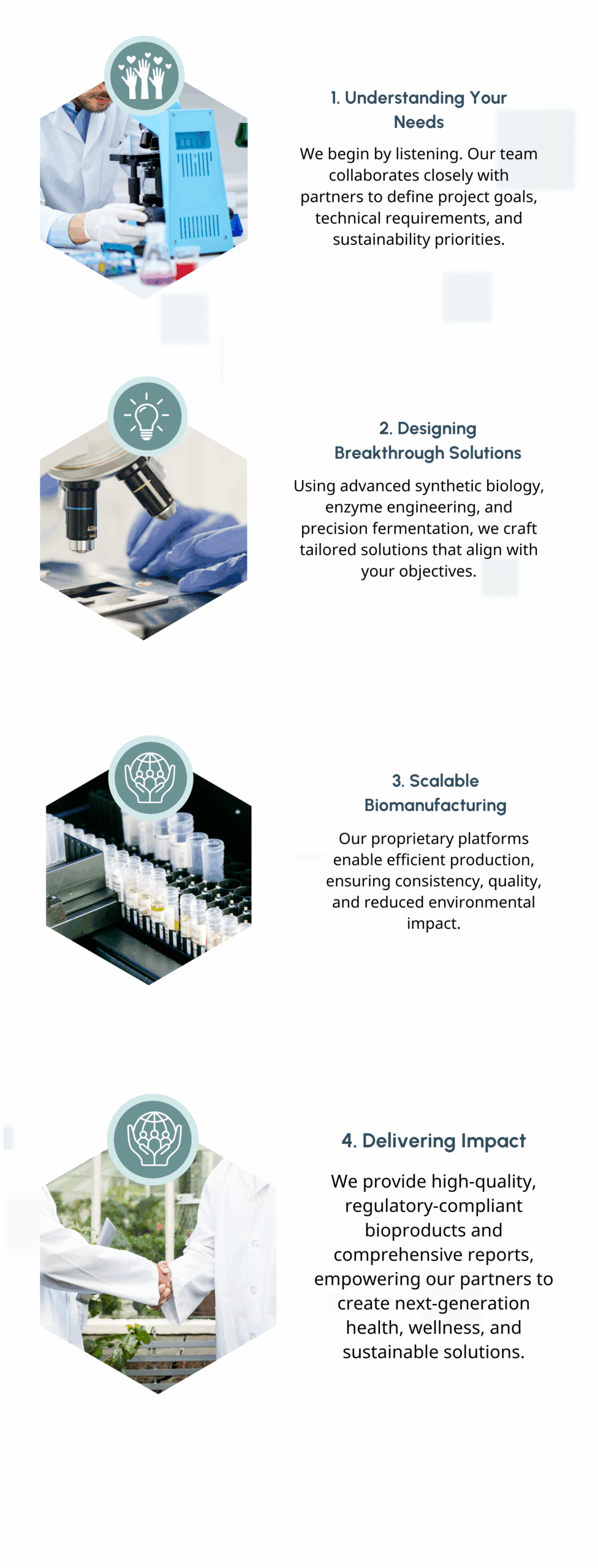 1. Understanding Your Needs

We begin by listening. Our team collaborates closely with partners to define project goals, technical requirements, and sustainability priorities.

2. Designing Breakthrough Solutions

Using advanced synthetic biology, enzyme engineering, and precision fermentation, we craft tailored solutions that align with your objectives.

3. Scalable Biomanufacturing

Our proprietary platforms enable efficient production, ensuring consistency, quality, and reduced environmental impact.

4. Delivering Impact

We provide high-quality, regulatory-compliant bioproducts and comprehensive reports, empowering our partners to create next-generation health, wellness, and sustainable solutions.